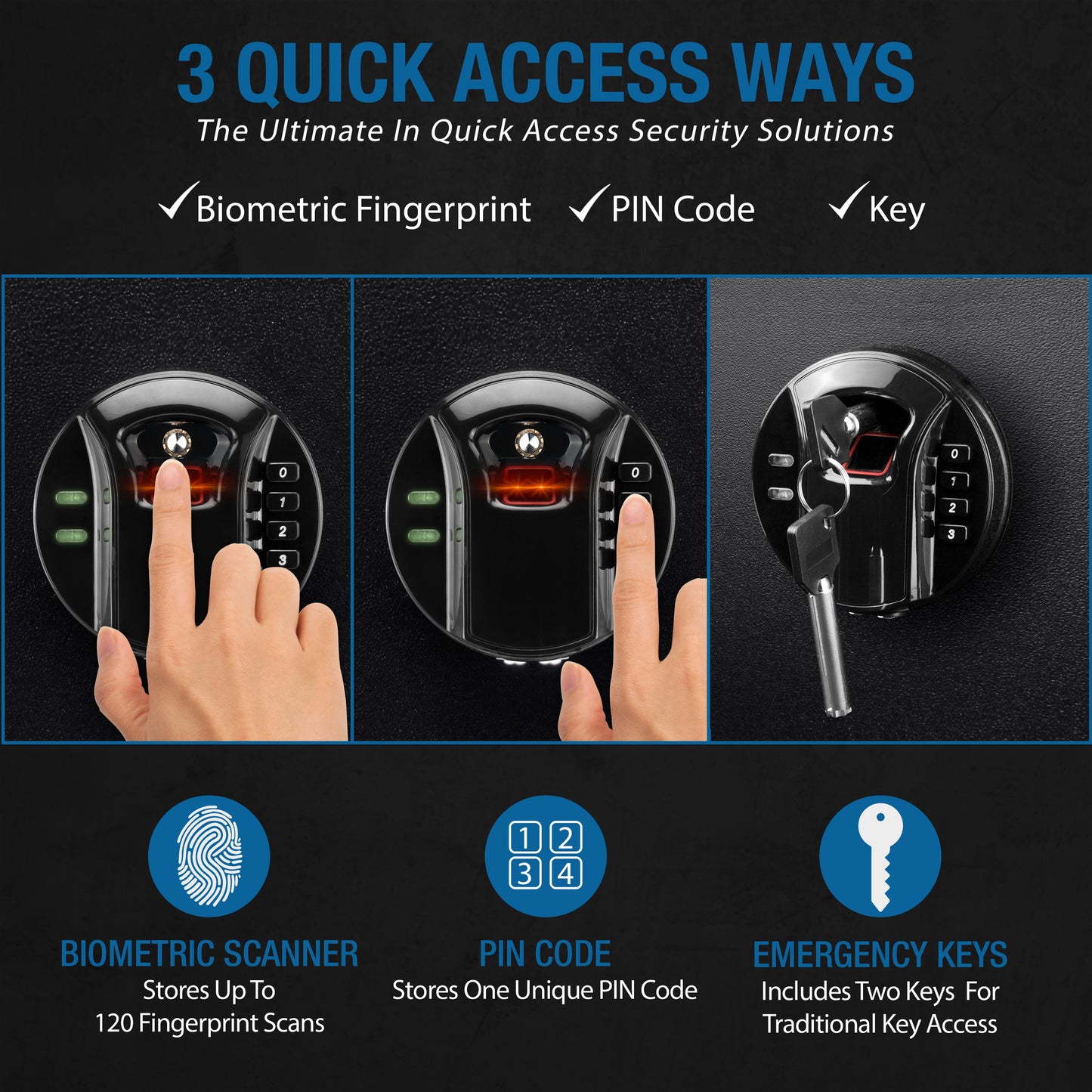 3 QUICK ACCESS WAYS

The Ultimate In Quick Access Security Solutions

✓Biometric Fingerprint ✓PIN Code ✓Key

0
1
2
3

0

0
1
2
3

1 2
3 4

BIOMETRIC SCANNER
Stores Up To
120 Fingerprint Scans

PIN CODE
Stores One Unique PIN Code

EMERGENCY KEYS
Includes Two Keys For
Traditional Key Access