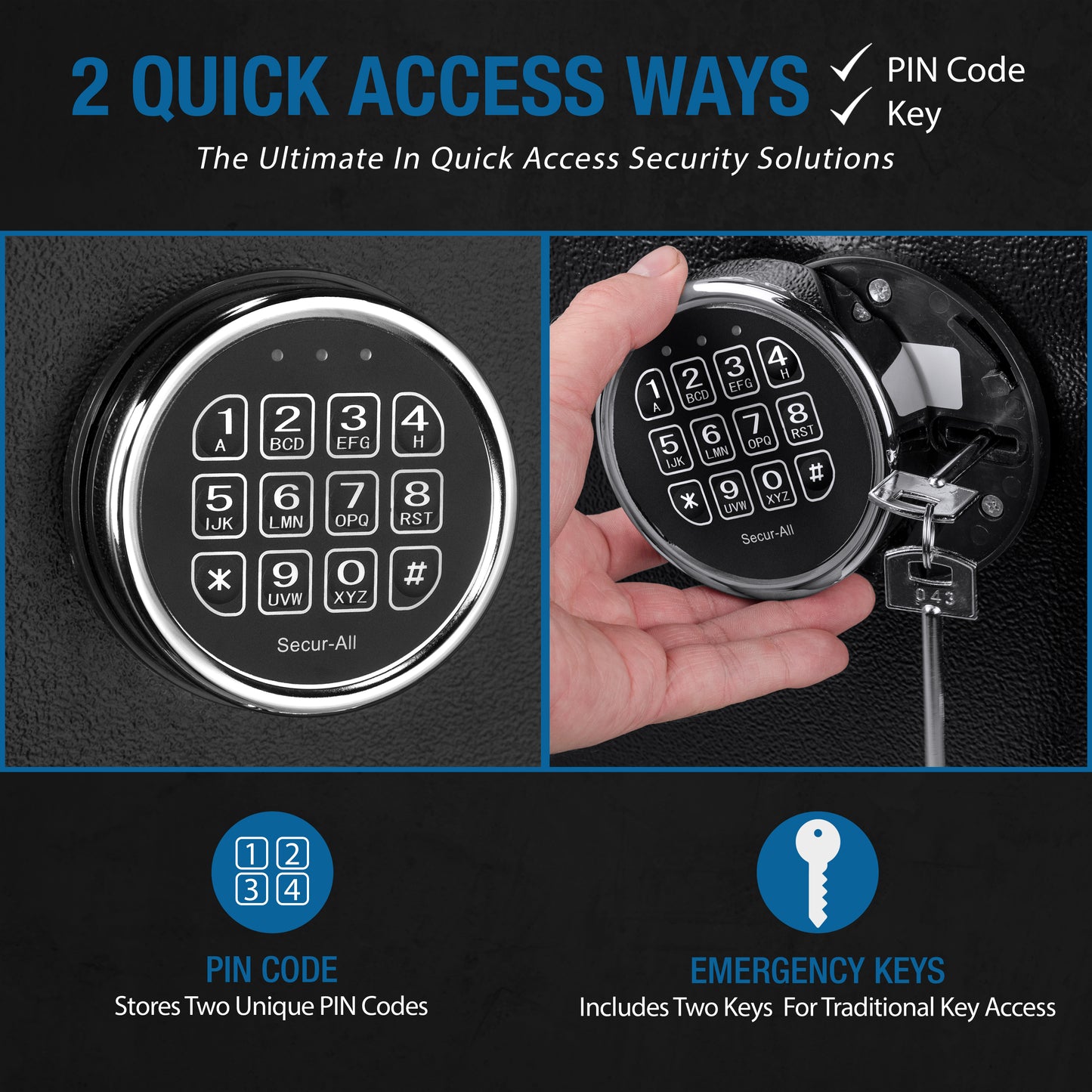 2 QUICK ACCESS WAYS ✓ PIN Code ✓ Key

The Ultimate In Quick Access Security Solutions

1 A 2 BCD 3 EFG 4 H
5 IJK 6 LMN 7 OPQ 8 RST
* 9 UVW 0 XYZ #
Secur-All

1 A 2 BCD 3 EFG 4 H
5 IJK 6 LMN 7 OPQ 8 RST
* 9 UVW 0 XYZ #
Secur-All

043

1 2
3 4

PIN CODE
Stores Two Unique PIN Codes

EMERGENCY KEYS
Includes Two Keys For Traditional Key Access